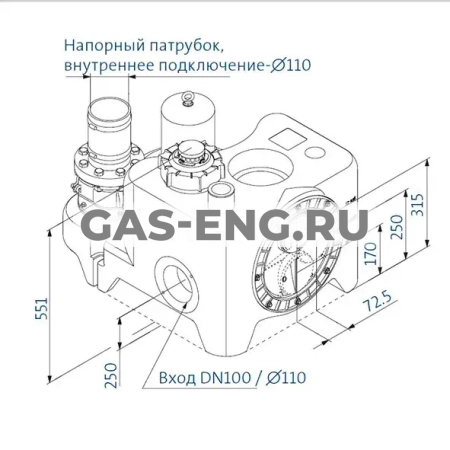 Напорный патрубок, внутреннее подключение-Ø110

GAS-ENG.RU

315

250

170

72.5

551

250

Вход DN100 / Ø110